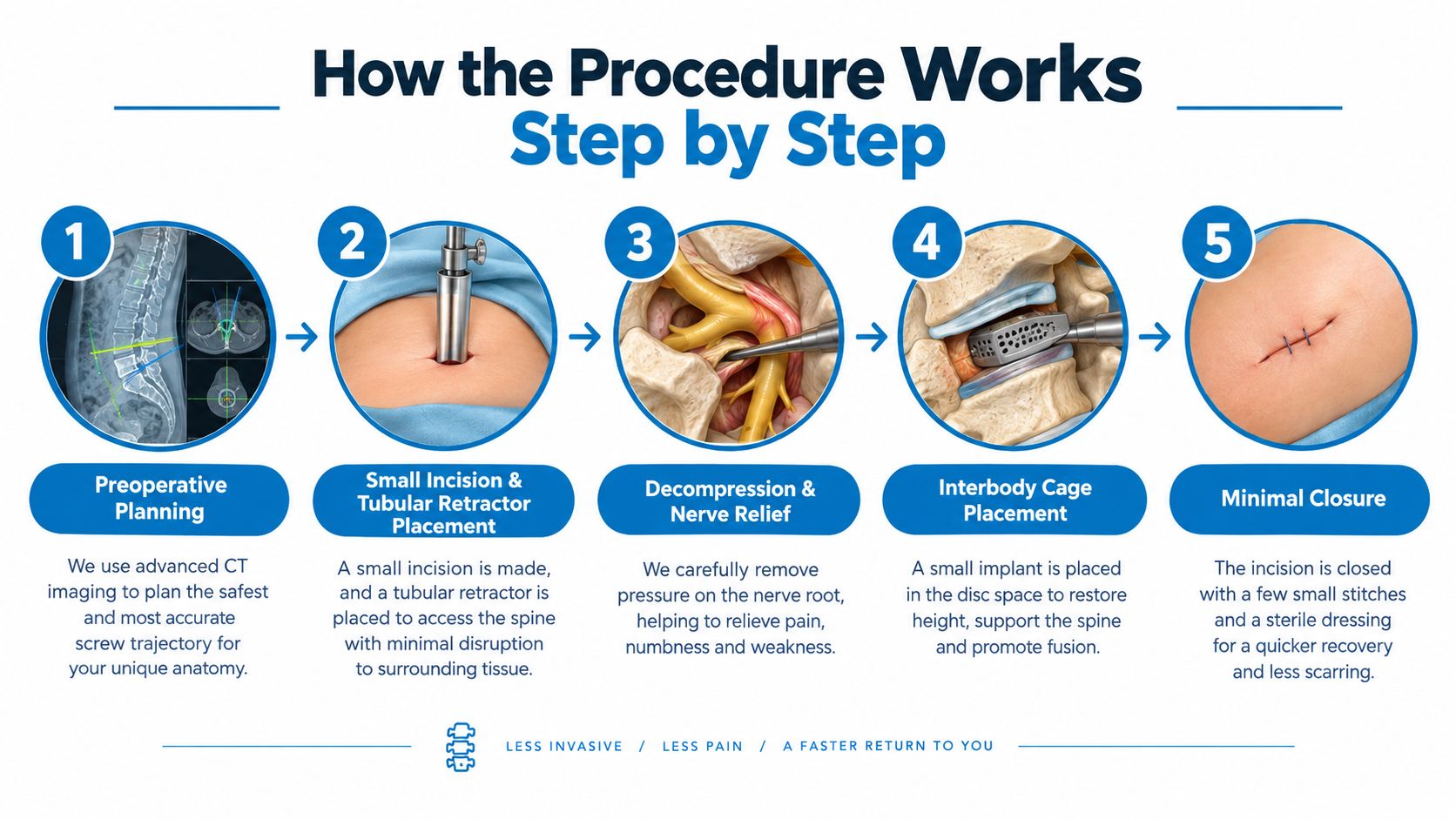 How the Procedure Works
Step by Step

1

Preoperative Planning

We use advanced CT imaging to plan the safest and most accurate screw trajectory for your unique anatomy.

2

Small Incision & Tubular Retractor Placement

A small incision is made, and a tubular retractor is placed to access the spine with minimal disruption to surrounding tissue.

3

Decompression & Nerve Relief

We carefully remove pressure on the nerve root, helping to relieve pain, numbness and weakness.

4

Interbody Cage Placement

A small implant is placed in the disc space to restore height, support the spine and promote fusion.

5

Minimal Closure

The incision is closed with a few small stitches and a sterile dressing for a quicker recovery and less scarring.

LESS INVASIVE / LESS PAIN / A FASTER RETURN TO YOU