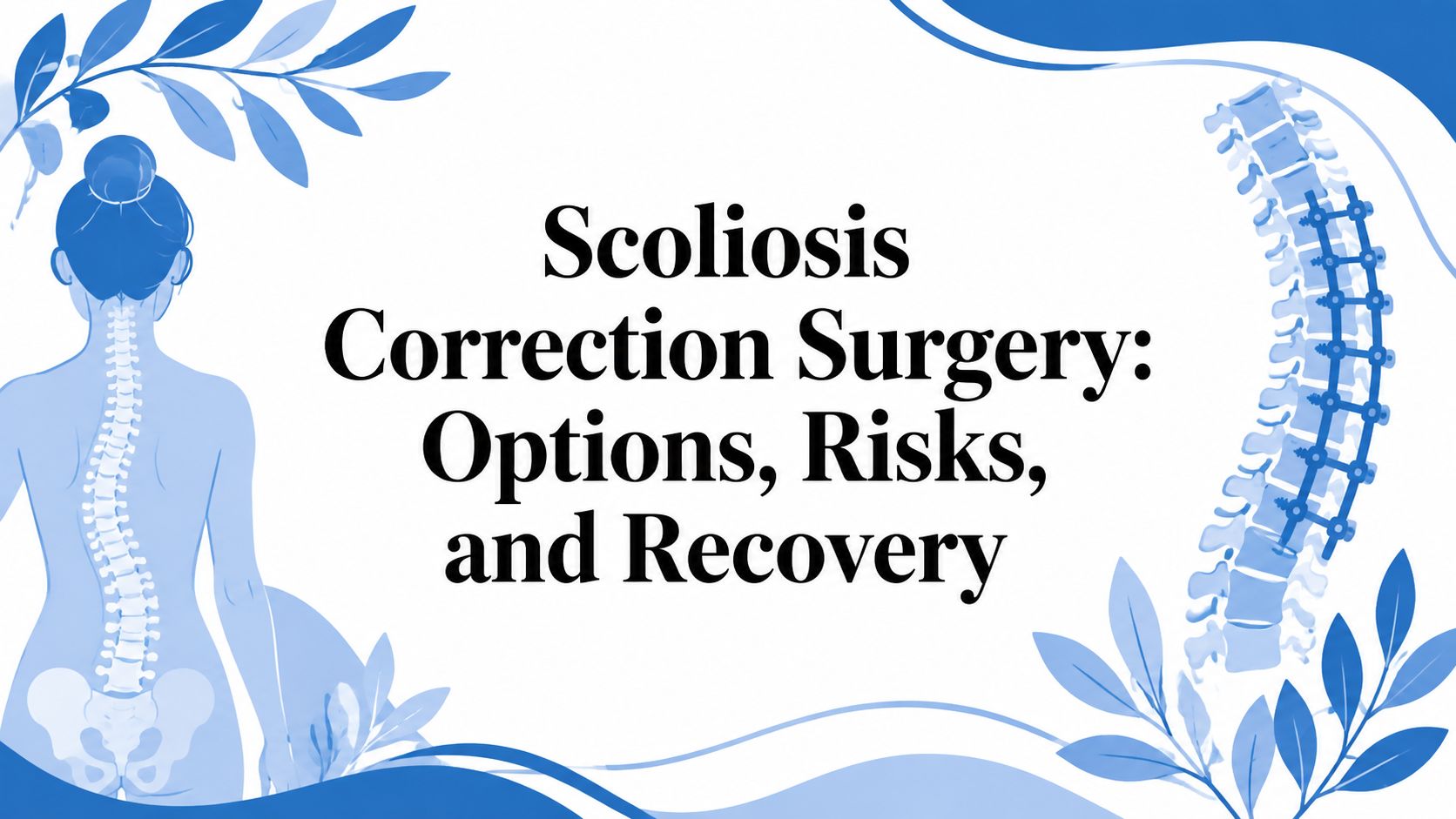 Scoliosis Correction Surgery: Options, Risks, and Recovery